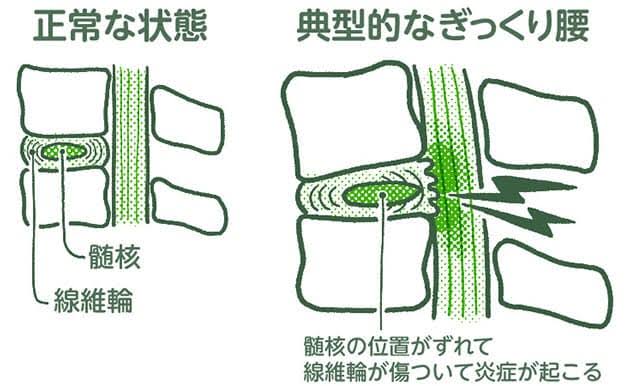 正常な状態

髄核

線維輪

典型的なぎっくり腰

髄核の位置がずれて
線維輪が傷ついて炎症が起こる